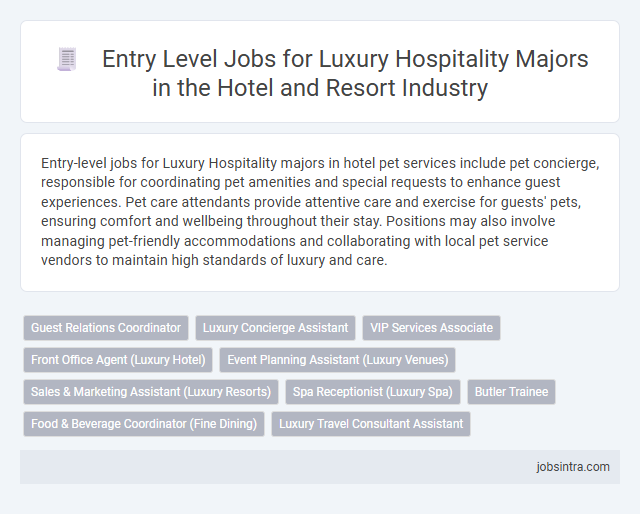 Entry Level Jobs for Luxury Hospitality Majors in the Hotel and Resort Industry

Entry-level jobs for Luxury Hospitality majors in hotel pet services include pet concierge, responsible for coordinating pet amenities and special requests to enhance guest experiences. Pet care attendants provide attentive care and exercise for guests' pets, ensuring comfort and wellbeing throughout their stay. Positions may also involve managing pet-friendly accommodations and collaborating with local pet service vendors to maintain high standards of luxury and care.

Guest Relations Coordinator
Luxury Concierge Assistant
VIP Services Associate
Front Office Agent (Luxury Hotel)
Event Planning Assistant (Luxury Venues)
Sales & Marketing Assistant (Luxury Resorts)
Spa Receptionist (Luxury Spa)
Butler Trainee
Food & Beverage Coordinator (Fine Dining)
Luxury Travel Consultant Assistant

jobsintra.com