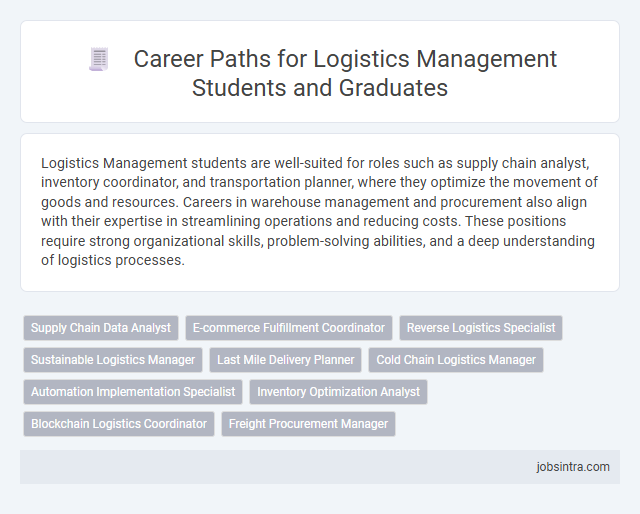 Career Paths for Logistics Management Students and Graduates

Logistics Management students are well-suited for roles such as supply chain analyst, inventory coordinator, and transportation planner, where they optimize the movement of goods and resources. Careers in warehouse management and procurement also align with their expertise in streamlining operations and reducing costs. These positions require strong organizational skills, problem-solving abilities, and a deep understanding of logistics processes.

Supply Chain Data Analyst
E-commerce Fulfillment Coordinator
Reverse Logistics Specialist
Sustainable Logistics Manager
Last Mile Delivery Planner
Cold Chain Logistics Manager
Automation Implementation Specialist
Inventory Optimization Analyst
Blockchain Logistics Coordinator
Freight Procurement Manager

jobsintra.com