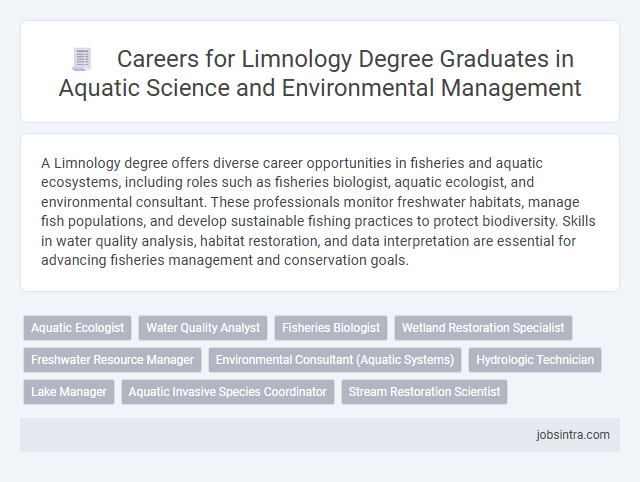 Careers for Limnology Degree Graduates in Aquatic Science and Environmental Management

A Limnology degree offers diverse career opportunities in fisheries and aquatic ecosystems, including roles such as fisheries biologist, aquatic ecologist, and environmental consultant. These professionals monitor freshwater habitats, manage fish populations, and develop sustainable fishing practices to protect biodiversity. Skills in water quality analysis, habitat restoration, and data interpretation are essential for advancing fisheries management and conservation goals.

Aquatic Ecologist
Water Quality Analyst
Fisheries Biologist
Wetland Restoration Specialist
Freshwater Resource Manager
Environmental Consultant (Aquatic Systems)
Hydrologic Technician
Lake Manager
Aquatic Invasive Species Coordinator
Stream Restoration Scientist

jobsintra.com