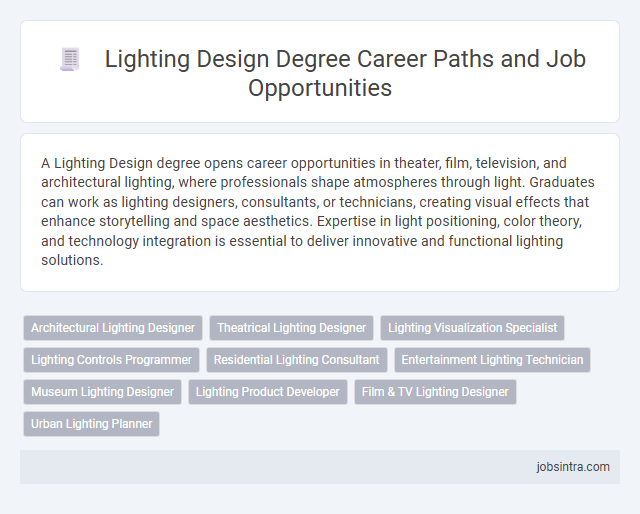 Lighting Design Degree Career Paths and Job Opportunities

A Lighting Design degree opens career opportunities in theater, film, television, and architectural lighting, where professionals shape atmospheres through light. Graduates can work as lighting designers, consultants, or technicians, creating visual effects that enhance storytelling and space aesthetics. Expertise in light positioning, color theory, and technology integration is essential to deliver innovative and functional lighting solutions.

Architectural Lighting Designer
Theatrical Lighting Designer
Lighting Visualization Specialist
Lighting Controls Programmer
Residential Lighting Consultant
Entertainment Lighting Technician
Museum Lighting Designer
Lighting Product Developer
Film & TV Lighting Designer
Urban Lighting Planner

jobsintra.com