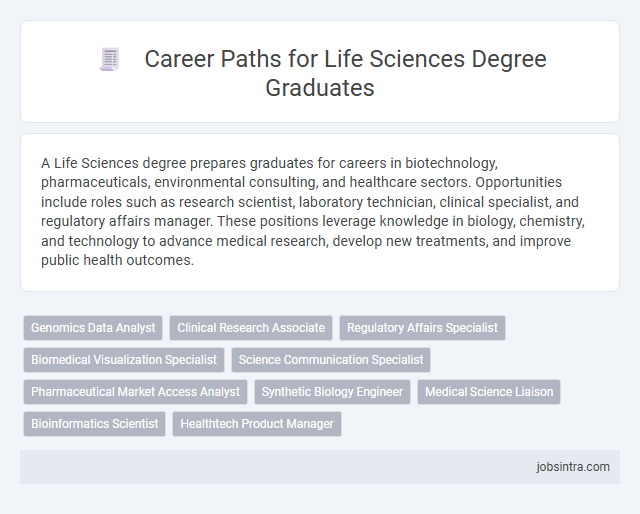 Career Paths for Life Sciences Degree Graduates

A Life Sciences degree prepares graduates for careers in biotechnology, pharmaceuticals, environmental consulting, and healthcare sectors. Opportunities include roles such as research scientist, laboratory technician, clinical specialist, and regulatory affairs manager. These positions leverage knowledge in biology, chemistry, and technology to advance medical research, develop new treatments, and improve public health outcomes.

Genomics Data Analyst
Clinical Research Associate
Regulatory Affairs Specialist
Biomedical Visualization Specialist
Science Communication Specialist
Pharmaceutical Market Access Analyst
Synthetic Biology Engineer
Medical Science Liaison
Bioinformatics Scientist
Healthtech Product Manager

jobsintra.com