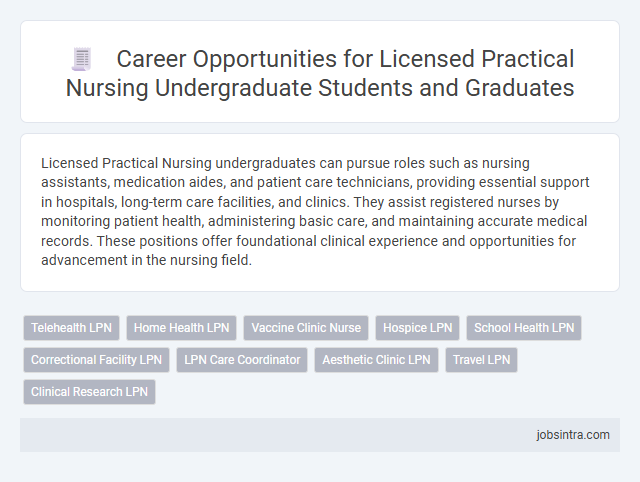 Career Opportunities for Licensed Practical Nursing Undergraduate Students and Graduates

Licensed Practical Nursing undergraduates can pursue roles such as nursing assistants, medication aides, and patient care technicians, providing essential support in hospitals, long-term care facilities, and clinics. They assist registered nurses by monitoring patient health, administering basic care, and maintaining accurate medical records. These positions offer foundational clinical experience and opportunities for advancement in the nursing field.

Telehealth LPN
Home Health LPN
Vaccine Clinic Nurse
Hospice LPN
School Health LPN
Correctional Facility LPN
LPN Care Coordinator
Aesthetic Clinic LPN
Travel LPN
Clinical Research LPN

jobsintra.com