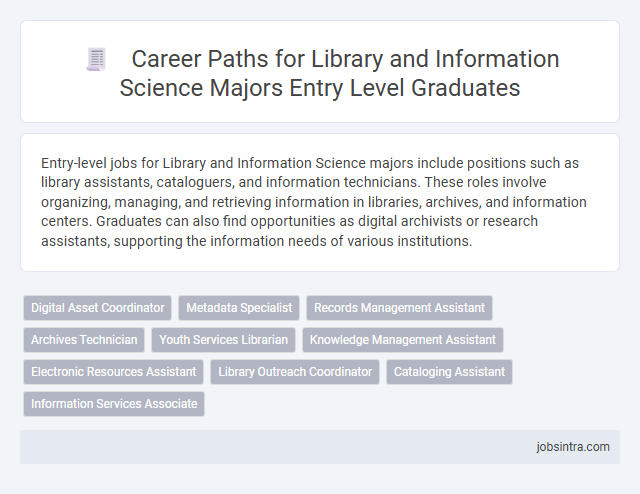 Career Paths for Library and Information Science Majors Entry Level Graduates

Entry-level jobs for Library and Information Science majors include positions such as library assistants, cataloguers, and information technicians. These roles involve organizing, managing, and retrieving information in libraries, archives, and information centers. Graduates can also find opportunities as digital archivists or research assistants, supporting the information needs of various institutions.

Digital Asset Coordinator
Metadata Specialist
Records Management Assistant
Archives Technician
Youth Services Librarian
Knowledge Management Assistant
Electronic Resources Assistant
Library Outreach Coordinator
Cataloging Assistant
Information Services Associate

jobsintra.com