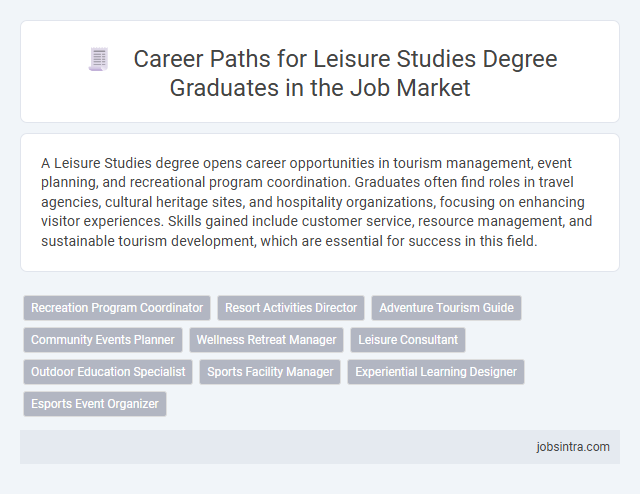 Career Paths for Leisure Studies Degree Graduates in the Job Market

A Leisure Studies degree opens career opportunities in tourism management, event planning, and recreational program coordination. Graduates often find roles in travel agencies, cultural heritage sites, and hospitality organizations, focusing on enhancing visitor experiences. Skills gained include customer service, resource management, and sustainable tourism development, which are essential for success in this field.

Recreation Program Coordinator
Resort Activities Director
Adventure Tourism Guide
Community Events Planner
Wellness Retreat Manager
Leisure Consultant
Outdoor Education Specialist
Sports Facility Manager
Experiential Learning Designer
Esports Event Organizer

jobsintra.com