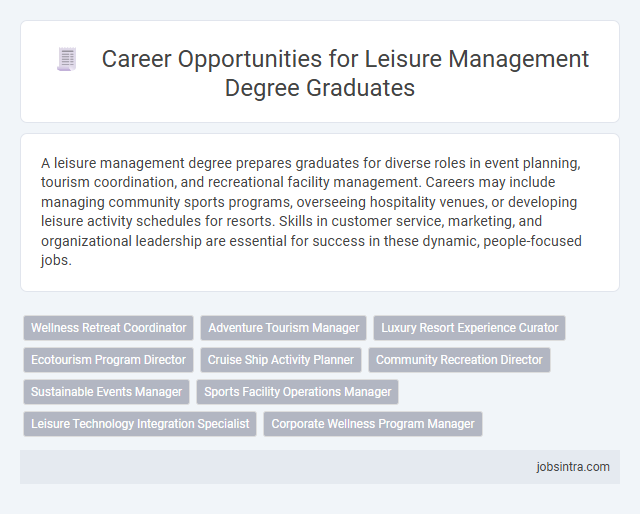 Career Opportunities for Leisure Management Degree Graduates

A leisure management degree prepares graduates for diverse roles in event planning, tourism coordination, and recreational facility management. Careers may include managing community sports programs, overseeing hospitality venues, or developing leisure activity schedules for resorts. Skills in customer service, marketing, and organizational leadership are essential for success in these dynamic, people-focused jobs.

Wellness Retreat Coordinator
Adventure Tourism Manager
Luxury Resort Experience Curator
Ecotourism Program Director
Cruise Ship Activity Planner
Community Recreation Director
Sustainable Events Manager
Sports Facility Operations Manager
Leisure Technology Integration Specialist
Corporate Wellness Program Manager

jobsintra.com