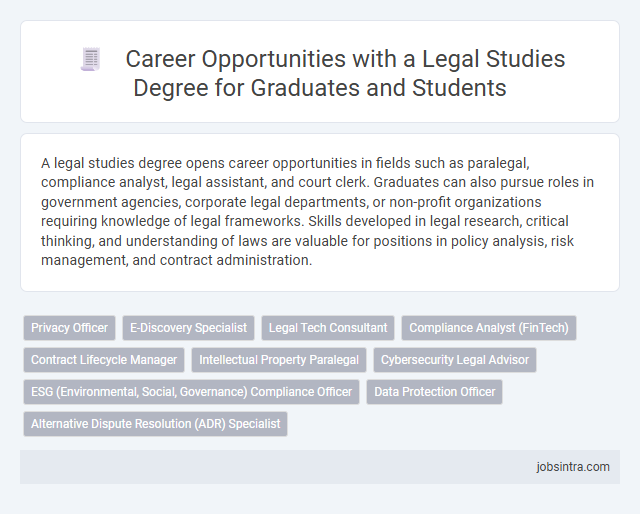 Career Opportunities with a Legal Studies Degree for Graduates and Students

A legal studies degree opens career opportunities in fields such as paralegal, compliance analyst, legal assistant, and court clerk. Graduates can also pursue roles in government agencies, corporate legal departments, or non-profit organizations requiring knowledge of legal frameworks. Skills developed in legal research, critical thinking, and understanding of laws are valuable for positions in policy analysis, risk management, and contract administration.

Privacy Officer
E-Discovery Specialist
Legal Tech Consultant
Compliance Analyst (FinTech)
Contract Lifecycle Manager
Intellectual Property Paralegal
Cybersecurity Legal Advisor
ESG (Environmental, Social, Governance) Compliance Officer
Data Protection Officer
Alternative Dispute Resolution (ADR) Specialist

jobsintra.com