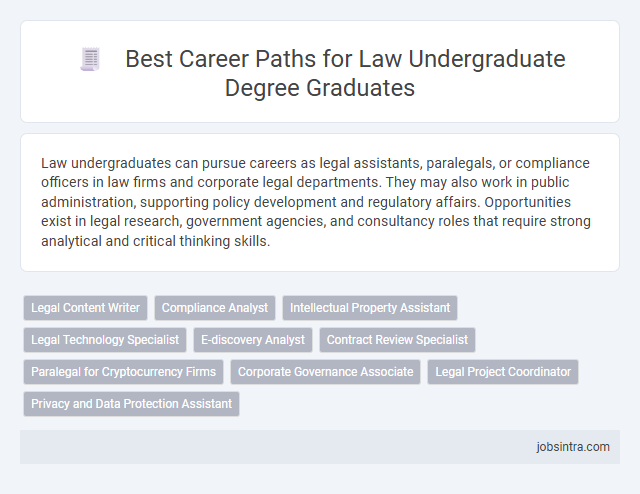 Best Career Paths for Law Undergraduate Degree Graduates

Law undergraduates can pursue careers as legal assistants, paralegals, or compliance officers in law firms and corporate legal departments. They may also work in public administration, supporting policy development and regulatory affairs. Opportunities exist in legal research, government agencies, and consultancy roles that require strong analytical and critical thinking skills.

Legal Content Writer
Compliance Analyst
Intellectual Property Assistant
Legal Technology Specialist
E-discovery Analyst
Contract Review Specialist
Paralegal for Cryptocurrency Firms
Corporate Governance Associate
Legal Project Coordinator
Privacy and Data Protection Assistant

jobsintra.com