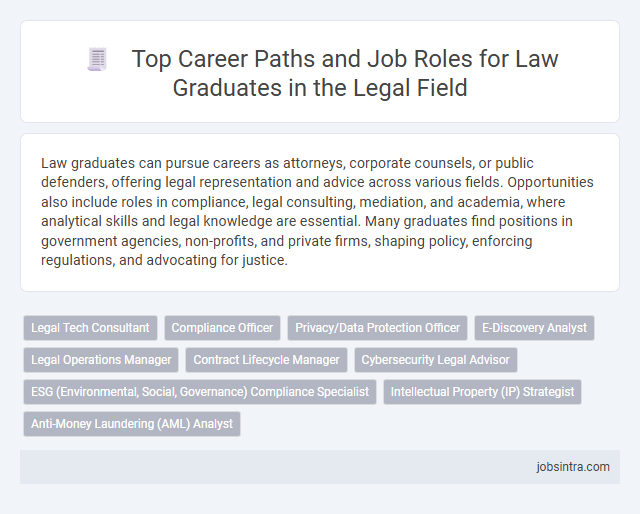 Top Career Paths and Job Roles for Law Graduates in the Legal Field

Law graduates can pursue careers as attorneys, corporate counsels, or public defenders, offering legal representation and advice across various fields. Opportunities also include roles in compliance, legal consulting, mediation, and academia, where analytical skills and legal knowledge are essential. Many graduates find positions in government agencies, non-profits, and private firms, shaping policy, enforcing regulations, and advocating for justice.

Legal Tech Consultant
Compliance Officer
Privacy/Data Protection Officer
E-Discovery Analyst
Legal Operations Manager
Contract Lifecycle Manager
Cybersecurity Legal Advisor
ESG (Environmental, Social, Governance) Compliance Specialist
Intellectual Property (IP) Strategist
Anti-Money Laundering (AML) Analyst

jobsintra.com