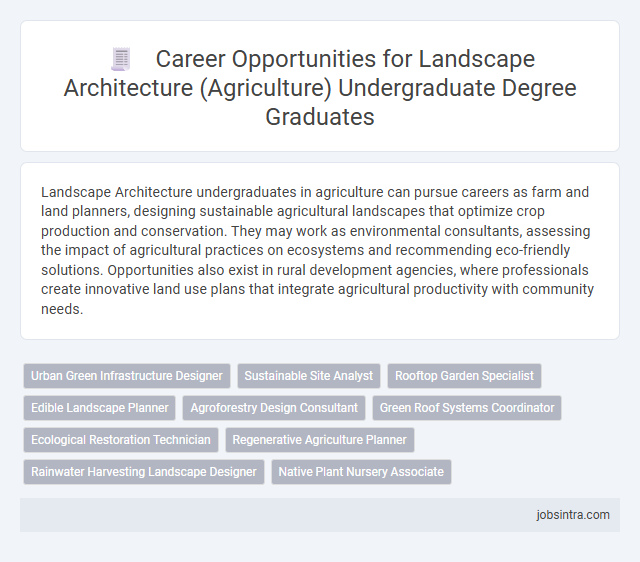 Career Opportunities for Landscape Architecture (Agriculture) Undergraduate Degree Graduates

Landscape Architecture undergraduates in agriculture can pursue careers as farm and land planners, designing sustainable agricultural landscapes that optimize crop production and conservation. They may work as environmental consultants, assessing the impact of agricultural practices on ecosystems and recommending eco-friendly solutions. Opportunities also exist in rural development agencies, where professionals create innovative land use plans that integrate agricultural productivity with community needs.

Urban Green Infrastructure Designer
Sustainable Site Analyst
Rooftop Garden Specialist
Edible Landscape Planner
Agroforestry Design Consultant
Green Roof Systems Coordinator
Ecological Restoration Technician
Regenerative Agriculture Planner
Rainwater Harvesting Landscape Designer
Native Plant Nursery Associate

jobsintra.com