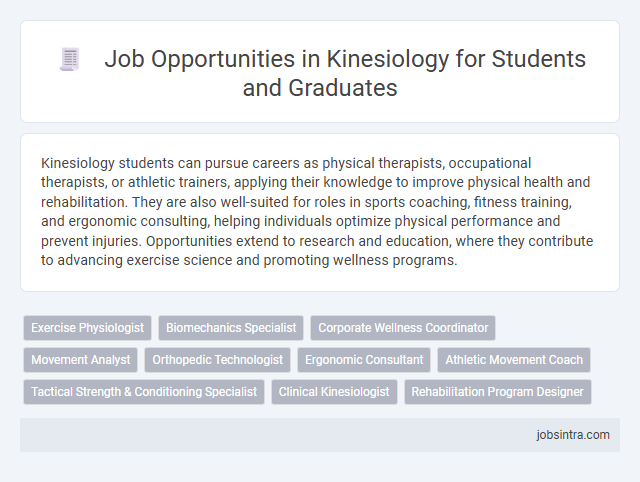 Job Opportunities in Kinesiology for Students and Graduates

Kinesiology students can pursue careers as physical therapists, occupational therapists, or athletic trainers, applying their knowledge to improve physical health and rehabilitation. They are also well-suited for roles in sports coaching, fitness training, and ergonomic consulting, helping individuals optimize physical performance and prevent injuries. Opportunities extend to research and education, where they contribute to advancing exercise science and promoting wellness programs.

Exercise Physiologist
Biomechanics Specialist
Corporate Wellness Coordinator
Movement Analyst
Orthopedic Technologist
Ergonomic Consultant
Athletic Movement Coach
Tactical Strength & Conditioning Specialist
Clinical Kinesiologist
Rehabilitation Program Designer

jobsintra.com