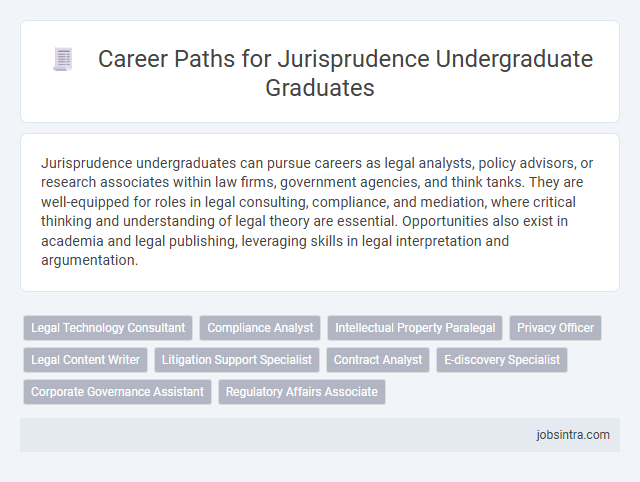 Career Paths for Jurisprudence Undergraduate Graduates

Jurisprudence undergraduates can pursue careers as legal analysts, policy advisors, or research associates within law firms, government agencies, and think tanks. They are well-equipped for roles in legal consulting, compliance, and mediation, where critical thinking and understanding of legal theory are essential. Opportunities also exist in academia and legal publishing, leveraging skills in legal interpretation and argumentation.

Legal Technology Consultant
Compliance Analyst
Intellectual Property Paralegal
Privacy Officer
Legal Content Writer
Litigation Support Specialist
Contract Analyst
E-discovery Specialist
Corporate Governance Assistant
Regulatory Affairs Associate

jobsintra.com