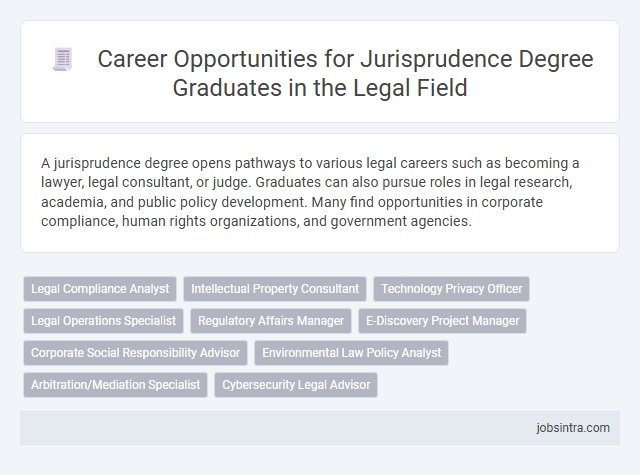 Career Opportunities for Jurisprudence Degree Graduates in the Legal Field

A jurisprudence degree opens pathways to various legal careers such as becoming a lawyer, legal consultant, or judge. Graduates can also pursue roles in legal research, academia, and public policy development. Many find opportunities in corporate compliance, human rights organizations, and government agencies.

Legal Compliance Analyst

Intellectual Property Consultant

Technology Privacy Officer

Legal Operations Specialist

Regulatory Affairs Manager

E-Discovery Project Manager

Corporate Social Responsibility Advisor

Environmental Law Policy Analyst

Arbitration/Mediation Specialist

Cybersecurity Legal Advisor

jobsintra.com