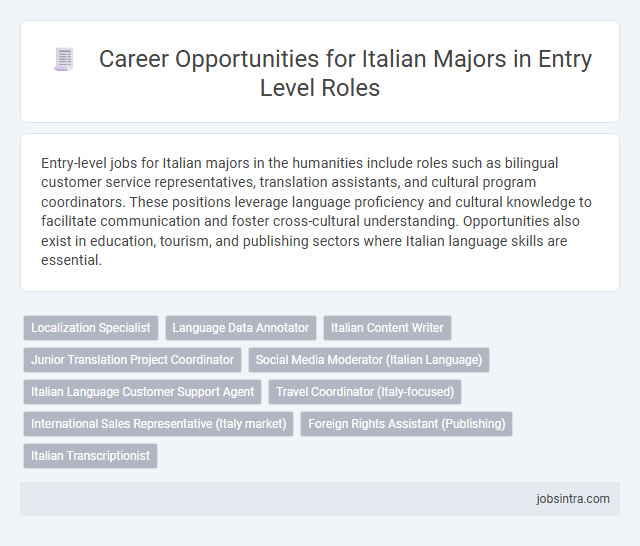 Career Opportunities for Italian Majors in Entry Level Roles

Entry-level jobs for Italian majors in the humanities include roles such as bilingual customer service representatives, translation assistants, and cultural program coordinators. These positions leverage language proficiency and cultural knowledge to facilitate communication and foster cross-cultural understanding. Opportunities also exist in education, tourism, and publishing sectors where Italian language skills are essential.

Localization Specialist

Language Data Annotator

Italian Content Writer

Junior Translation Project Coordinator

Social Media Moderator (Italian Language)

Italian Language Customer Support Agent

Travel Coordinator (Italy-focused)

International Sales Representative (Italy market)

Foreign Rights Assistant (Publishing)

Italian Transcriptionist

jobsintra.com