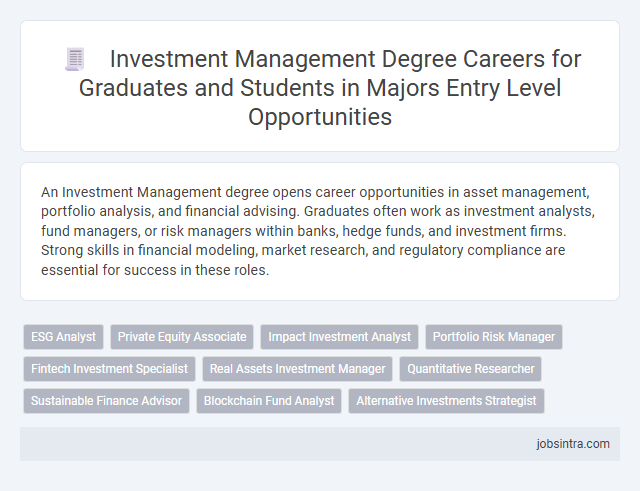 Investment Management Degree Careers for Graduates and Students in Majors Entry Level Opportunities

An Investment Management degree opens career opportunities in asset management, portfolio analysis, and financial advising. Graduates often work as investment analysts, fund managers, or risk managers within banks, hedge funds, and investment firms. Strong skills in financial modeling, market research, and regulatory compliance are essential for success in these roles.

ESG Analyst
Private Equity Associate
Impact Investment Analyst
Portfolio Risk Manager
Fintech Investment Specialist
Real Assets Investment Manager
Quantitative Researcher
Sustainable Finance Advisor
Blockchain Fund Analyst
Alternative Investments Strategist

jobsintra.com