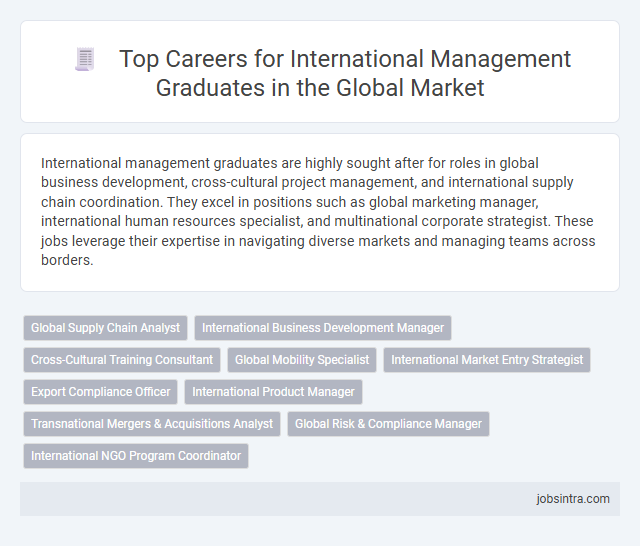 Top Careers for International Management Graduates in the Global Market

International management graduates are highly sought after for roles in global business development, cross-cultural project management, and international supply chain coordination. They excel in positions such as global marketing manager, international human resources specialist, and multinational corporate strategist. These jobs leverage their expertise in navigating diverse markets and managing teams across borders.

Global Supply Chain Analyst
International Business Development Manager
Cross-Cultural Training Consultant
Global Mobility Specialist
International Market Entry Strategist
Export Compliance Officer
International Product Manager
Transnational Mergers & Acquisitions Analyst
Global Risk & Compliance Manager
International NGO Program Coordinator

jobsintra.com