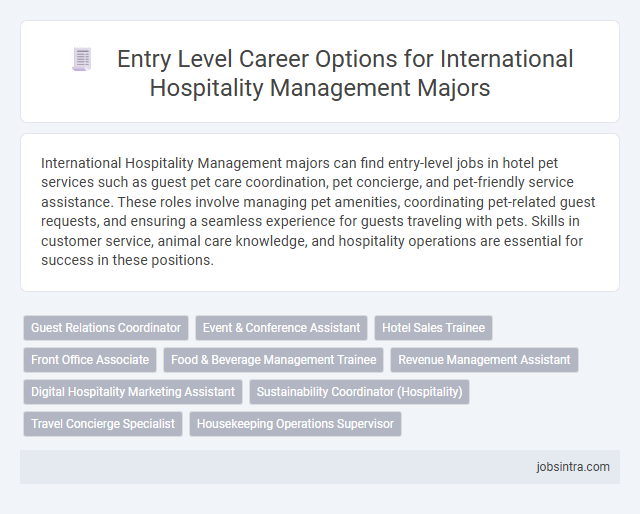 Entry Level Career Options for International Hospitality Management Majors

International Hospitality Management majors can find entry-level jobs in hotel pet services such as guest pet care coordination, pet concierge, and pet-friendly service assistance. These roles involve managing pet amenities, coordinating pet-related guest requests, and ensuring a seamless experience for guests traveling with pets. Skills in customer service, animal care knowledge, and hospitality operations are essential for success in these positions.

Guest Relations Coordinator

Event & Conference Assistant

Hotel Sales Trainee

Front Office Associate

Food & Beverage Management Trainee

Revenue Management Assistant

Digital Hospitality Marketing Assistant

Sustainability Coordinator (Hospitality)

Travel Concierge Specialist

Housekeeping Operations Supervisor

jobsintra.com