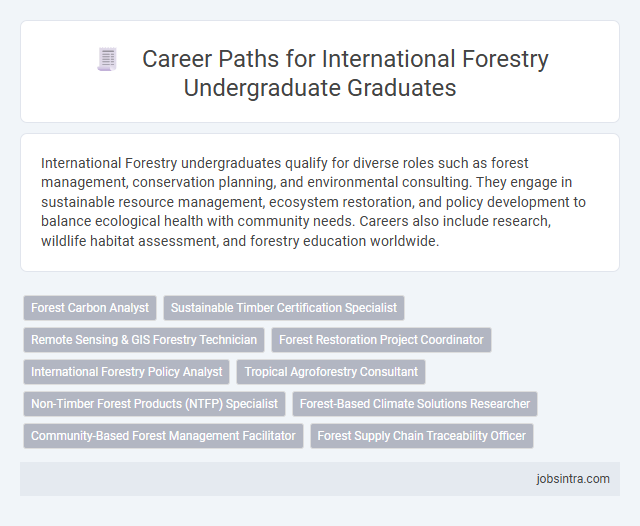 Career Paths for International Forestry Undergraduate Graduates

International Forestry undergraduates qualify for diverse roles such as forest management, conservation planning, and environmental consulting. They engage in sustainable resource management, ecosystem restoration, and policy development to balance ecological health with community needs. Careers also include research, wildlife habitat assessment, and forestry education worldwide.

Forest Carbon Analyst
Sustainable Timber Certification Specialist
Remote Sensing & GIS Forestry Technician
Forest Restoration Project Coordinator
International Forestry Policy Analyst
Tropical Agroforestry Consultant
Non-Timber Forest Products (NTFP) Specialist
Forest-Based Climate Solutions Researcher
Community-Based Forest Management Facilitator
Forest Supply Chain Traceability Officer

jobsintra.com