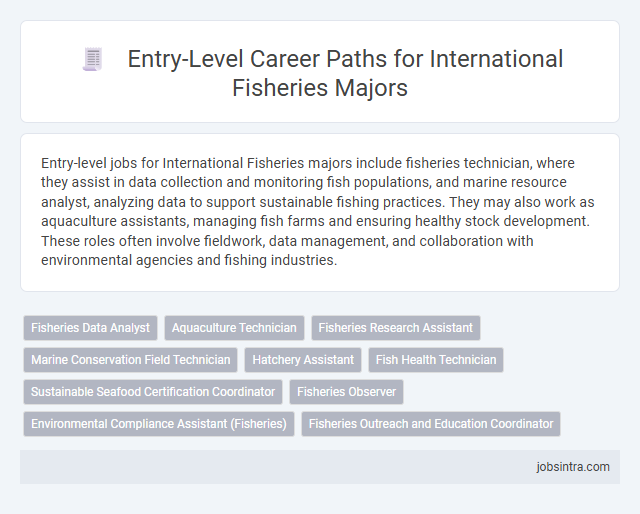 Entry-Level Career Paths for International Fisheries Majors

Entry-level jobs for International Fisheries majors include fisheries technician, where they assist in data collection and monitoring fish populations, and marine resource analyst, analyzing data to support sustainable fishing practices. They may also work as aquaculture assistants, managing fish farms and ensuring healthy stock development. These roles often involve fieldwork, data management, and collaboration with environmental agencies and fishing industries.

Fisheries Data Analyst
Aquaculture Technician
Fisheries Research Assistant
Marine Conservation Field Technician
Hatchery Assistant
Fish Health Technician
Sustainable Seafood Certification Coordinator
Fisheries Observer
Environmental Compliance Assistant (Fisheries)
Fisheries Outreach and Education Coordinator

jobsintra.com