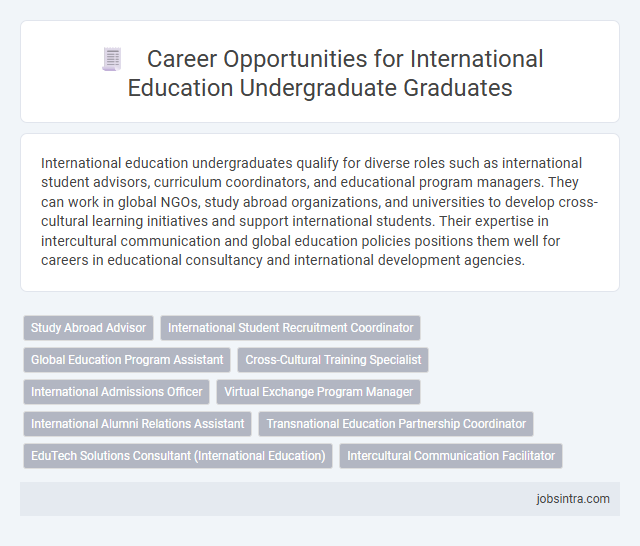 Career Opportunities for International Education Undergraduate Graduates

International education undergraduates qualify for diverse roles such as international student advisors, curriculum coordinators, and educational program managers. They can work in global NGOs, study abroad organizations, and universities to develop cross-cultural learning initiatives and support international students. Their expertise in intercultural communication and global education policies positions them well for careers in educational consultancy and international development agencies.

Study Abroad Advisor
International Student Recruitment Coordinator
Global Education Program Assistant
Cross-Cultural Training Specialist
International Admissions Officer
Virtual Exchange Program Manager
International Alumni Relations Assistant
Transnational Education Partnership Coordinator
EduTech Solutions Consultant (International Education)
Intercultural Communication Facilitator

jobsintra.com