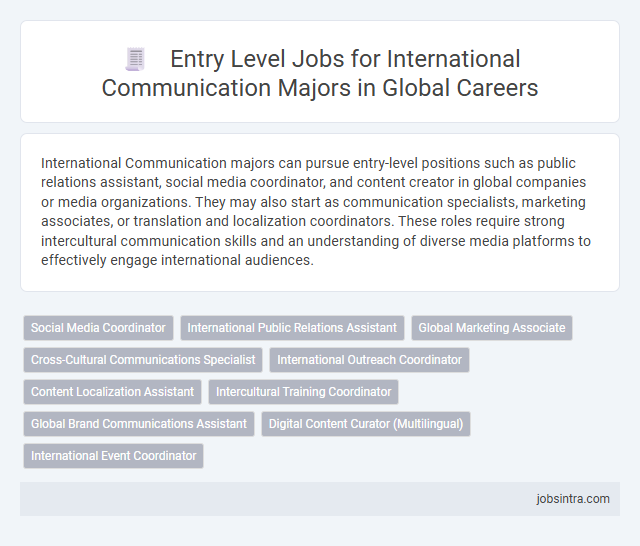 Entry Level Jobs for International Communication Majors in Global Careers

International Communication majors can pursue entry-level positions such as public relations assistant, social media coordinator, and content creator in global companies or media organizations. They may also start as communication specialists, marketing associates, or translation and localization coordinators. These roles require strong intercultural communication skills and an understanding of diverse media platforms to effectively engage international audiences.

Social Media Coordinator
International Public Relations Assistant
Global Marketing Associate
Cross-Cultural Communications Specialist
International Outreach Coordinator
Content Localization Assistant
Intercultural Training Coordinator
Global Brand Communications Assistant
Digital Content Curator (Multilingual)
International Event Coordinator

jobsintra.com