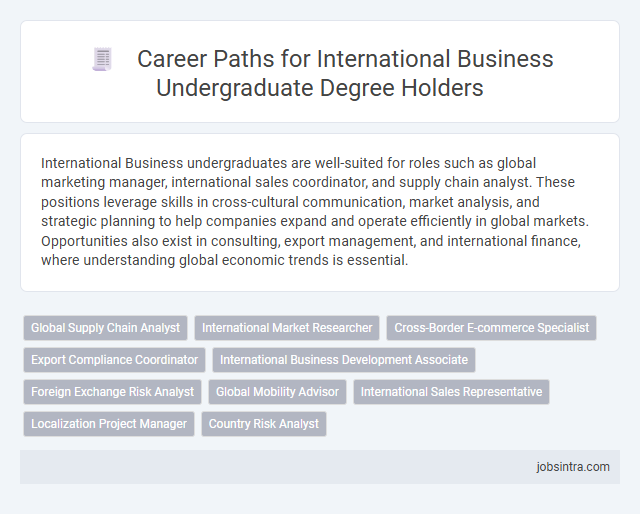 Career Paths for International Business Undergraduate Degree Holders

International Business undergraduates are well-suited for roles such as global marketing manager, international sales coordinator, and supply chain analyst. These positions leverage skills in cross-cultural communication, market analysis, and strategic planning to help companies expand and operate efficiently in global markets. Opportunities also exist in consulting, export management, and international finance, where understanding global economic trends is essential.

Global Supply Chain Analyst
International Market Researcher
Cross-Border E-commerce Specialist
Export Compliance Coordinator
International Business Development Associate
Foreign Exchange Risk Analyst
Global Mobility Advisor
International Sales Representative
Localization Project Manager
Country Risk Analyst

jobsintra.com