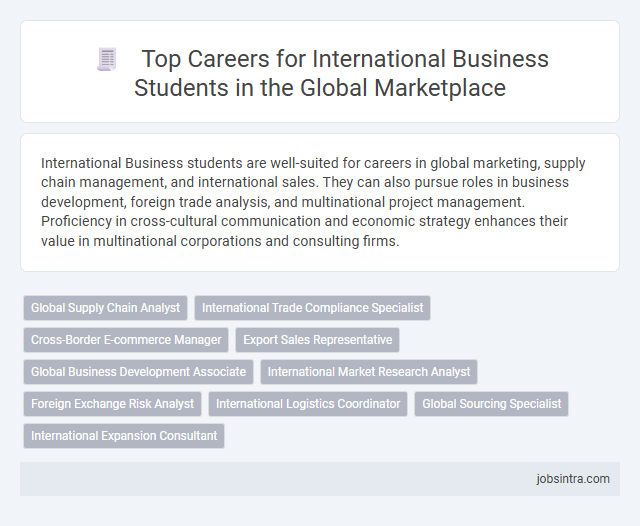 Top Careers for International Business Students in the Global Marketplace

International Business students are well-suited for careers in global marketing, supply chain management, and international sales. They can also pursue roles in business development, foreign trade analysis, and multinational project management. Proficiency in cross-cultural communication and economic strategy enhances their value in multinational corporations and consulting firms.

Global Supply Chain Analyst
International Trade Compliance Specialist
Cross-Border E-commerce Manager
Export Sales Representative
Global Business Development Associate
International Market Research Analyst
Foreign Exchange Risk Analyst
International Logistics Coordinator
Global Sourcing Specialist
International Expansion Consultant

jobsintra.com