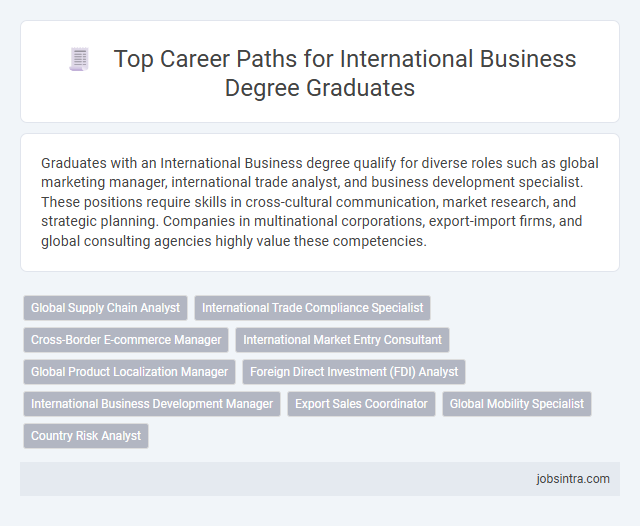 Top Career Paths for International Business Degree Graduates

Graduates with an International Business degree qualify for diverse roles such as global marketing manager, international trade analyst, and business development specialist. These positions require skills in cross-cultural communication, market research, and strategic planning. Companies in multinational corporations, export-import firms, and global consulting agencies highly value these competencies.

Global Supply Chain Analyst
International Trade Compliance Specialist
Cross-Border E-commerce Manager
International Market Entry Consultant
Global Product Localization Manager
Foreign Direct Investment (FDI) Analyst
International Business Development Manager
Export Sales Coordinator
Global Mobility Specialist
Country Risk Analyst

jobsintra.com