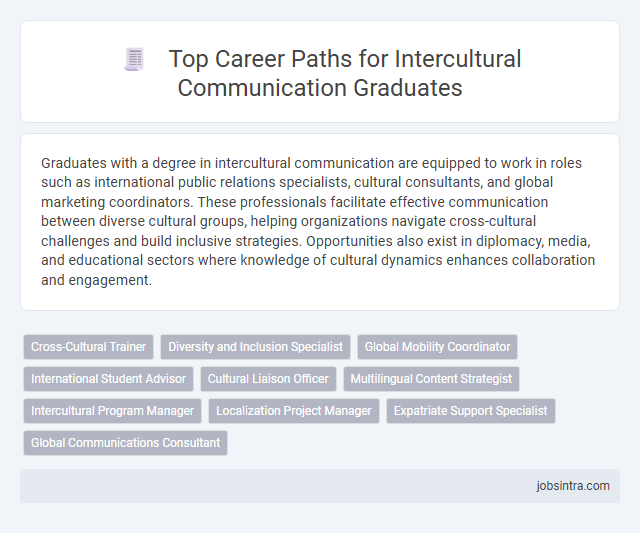 Top Career Paths for Intercultural Communication Graduates

Graduates with a degree in intercultural communication are equipped to work in roles such as international public relations specialists, cultural consultants, and global marketing coordinators. These professionals facilitate effective communication between diverse cultural groups, helping organizations navigate cross-cultural challenges and build inclusive strategies. Opportunities also exist in diplomacy, media, and educational sectors where knowledge of cultural dynamics enhances collaboration and engagement.

Cross-Cultural Trainer
Diversity and Inclusion Specialist
Global Mobility Coordinator
International Student Advisor
Cultural Liaison Officer
Multilingual Content Strategist
Intercultural Program Manager
Localization Project Manager
Expatriate Support Specialist
Global Communications Consultant

jobsintra.com