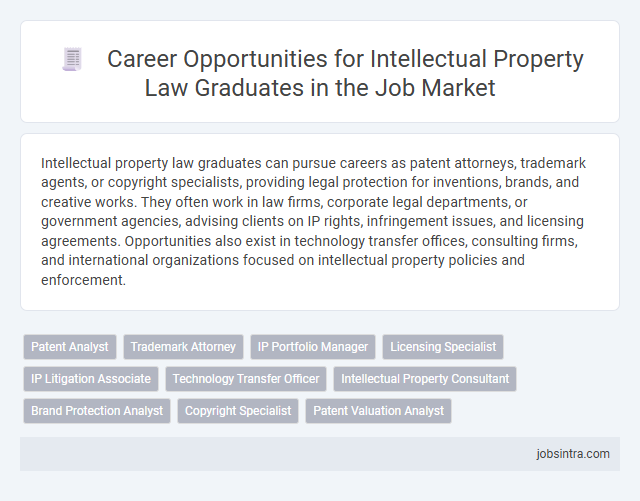 Career Opportunities for Intellectual Property Law Graduates in the Job Market

Intellectual property law graduates can pursue careers as patent attorneys, trademark agents, or copyright specialists, providing legal protection for inventions, brands, and creative works. They often work in law firms, corporate legal departments, or government agencies, advising clients on IP rights, infringement issues, and licensing agreements. Opportunities also exist in technology transfer offices, consulting firms, and international organizations focused on intellectual property policies and enforcement.

Patent Analyst
Trademark Attorney
IP Portfolio Manager
Licensing Specialist
IP Litigation Associate
Technology Transfer Officer
Intellectual Property Consultant
Brand Protection Analyst
Copyright Specialist
Patent Valuation Analyst

jobsintra.com