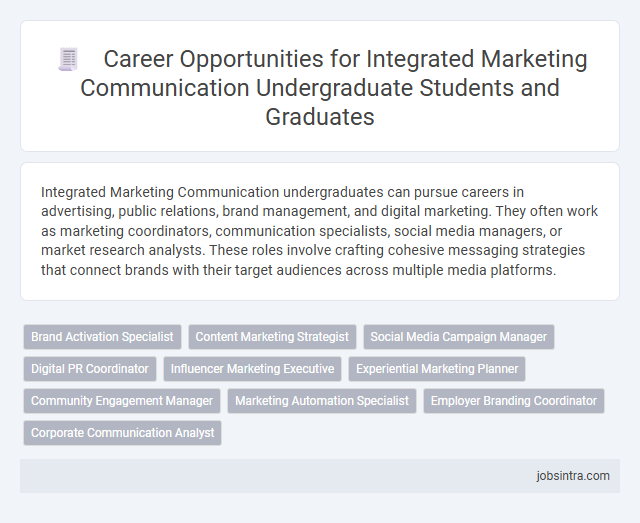 Career Opportunities for Integrated Marketing Communication Undergraduate Students and Graduates

Integrated Marketing Communication undergraduates can pursue careers in advertising, public relations, brand management, and digital marketing. They often work as marketing coordinators, communication specialists, social media managers, or market research analysts. These roles involve crafting cohesive messaging strategies that connect brands with their target audiences across multiple media platforms.

Brand Activation Specialist
Content Marketing Strategist
Social Media Campaign Manager
Digital PR Coordinator
Influencer Marketing Executive
Experiential Marketing Planner
Community Engagement Manager
Marketing Automation Specialist
Employer Branding Coordinator
Corporate Communication Analyst

jobsintra.com