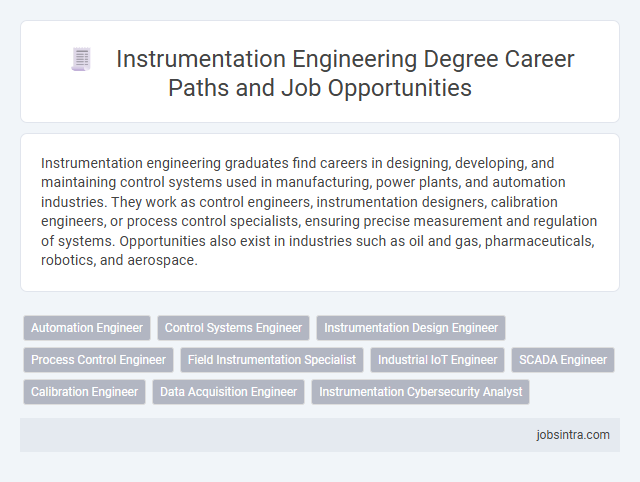 Instrumentation Engineering Degree Career Paths and Job Opportunities

Instrumentation engineering graduates find careers in designing, developing, and maintaining control systems used in manufacturing, power plants, and automation industries. They work as control engineers, instrumentation designers, calibration engineers, or process control specialists, ensuring precise measurement and regulation of systems. Opportunities also exist in industries such as oil and gas, pharmaceuticals, robotics, and aerospace.

Automation Engineer
Control Systems Engineer
Instrumentation Design Engineer
Process Control Engineer
Field Instrumentation Specialist
Industrial IoT Engineer
SCADA Engineer
Calibration Engineer
Data Acquisition Engineer
Instrumentation Cybersecurity Analyst

jobsintra.com