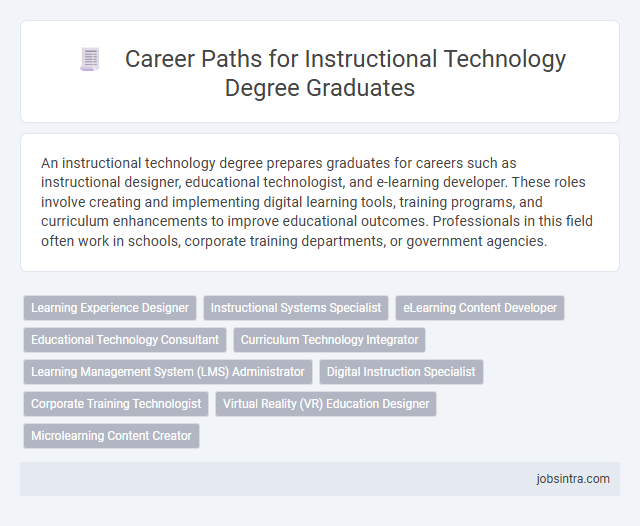 Career Paths for Instructional Technology Degree Graduates

An instructional technology degree prepares graduates for careers such as instructional designer, educational technologist, and e-learning developer. These roles involve creating and implementing digital learning tools, training programs, and curriculum enhancements to improve educational outcomes. Professionals in this field often work in schools, corporate training departments, or government agencies.

Learning Experience Designer
Instructional Systems Specialist
eLearning Content Developer
Educational Technology Consultant
Curriculum Technology Integrator
Learning Management System (LMS) Administrator
Digital Instruction Specialist
Corporate Training Technologist
Virtual Reality (VR) Education Designer
Microlearning Content Creator

jobsintra.com