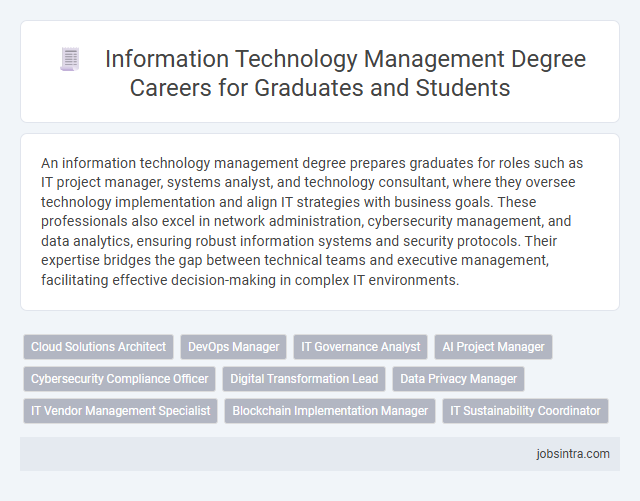 Information Technology Management Degree Careers for Graduates and Students

An information technology management degree prepares graduates for roles such as IT project manager, systems analyst, and technology consultant, where they oversee technology implementation and align IT strategies with business goals. These professionals also excel in network administration, cybersecurity management, and data analytics, ensuring robust information systems and security protocols. Their expertise bridges the gap between technical teams and executive management, facilitating effective decision-making in complex IT environments.

Cloud Solutions Architect
DevOps Manager
IT Governance Analyst
AI Project Manager
Cybersecurity Compliance Officer
Digital Transformation Lead
Data Privacy Manager
IT Vendor Management Specialist
Blockchain Implementation Manager
IT Sustainability Coordinator

jobsintra.com