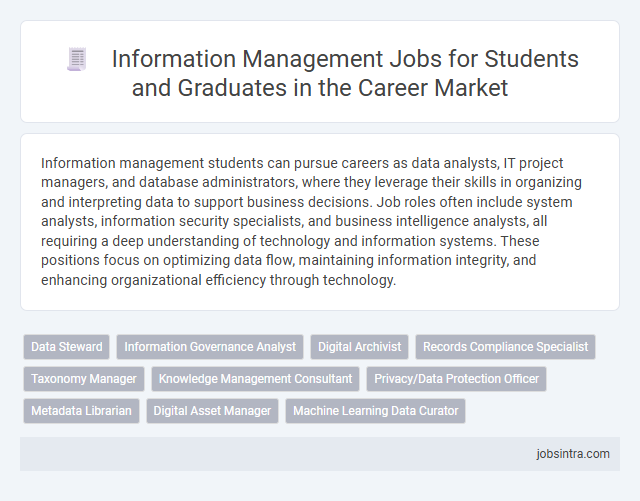 Information Management Jobs for Students and Graduates in the Career Market

Information management students can pursue careers as data analysts, IT project managers, and database administrators, where they leverage their skills in organizing and interpreting data to support business decisions. Job roles often include system analysts, information security specialists, and business intelligence analysts, all requiring a deep understanding of technology and information systems. These positions focus on optimizing data flow, maintaining information integrity, and enhancing organizational efficiency through technology.

Data Steward
Information Governance Analyst
Digital Archivist
Records Compliance Specialist
Taxonomy Manager
Knowledge Management Consultant
Privacy/Data Protection Officer
Metadata Librarian
Digital Asset Manager
Machine Learning Data Curator

jobsintra.com