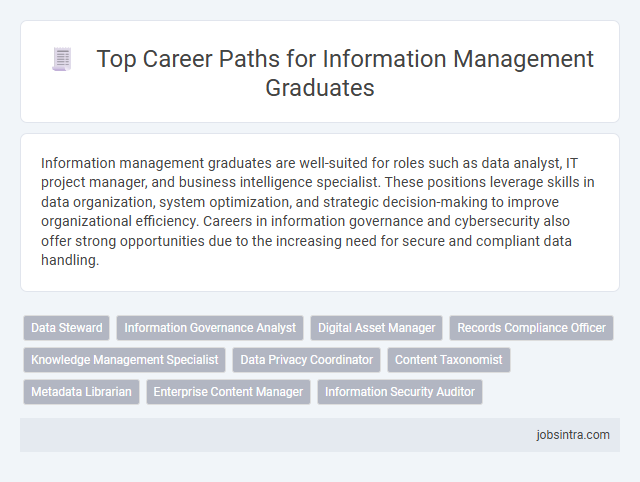 Top Career Paths for Information Management Graduates

Information management graduates are well-suited for roles such as data analyst, IT project manager, and business intelligence specialist. These positions leverage skills in data organization, system optimization, and strategic decision-making to improve organizational efficiency. Careers in information governance and cybersecurity also offer strong opportunities due to the increasing need for secure and compliant data handling.

Data Steward
Information Governance Analyst
Digital Asset Manager
Records Compliance Officer
Knowledge Management Specialist
Data Privacy Coordinator
Content Taxonomist
Metadata Librarian
Enterprise Content Manager
Information Security Auditor

jobsintra.com