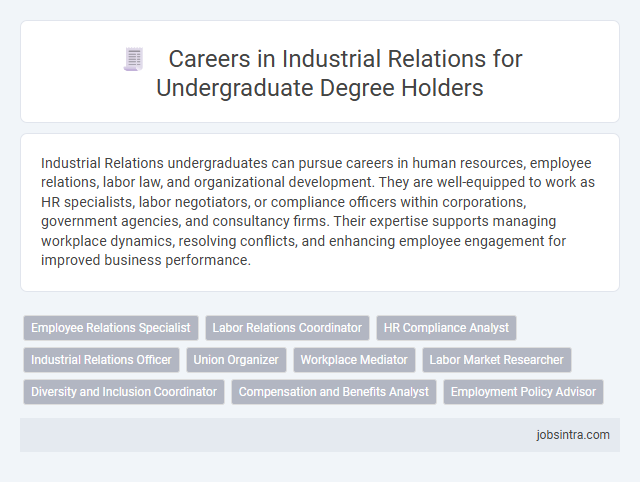 Careers in Industrial Relations for Undergraduate Degree Holders

Industrial Relations undergraduates can pursue careers in human resources, employee relations, labor law, and organizational development. They are well-equipped to work as HR specialists, labor negotiators, or compliance officers within corporations, government agencies, and consultancy firms. Their expertise supports managing workplace dynamics, resolving conflicts, and enhancing employee engagement for improved business performance.

Employee Relations Specialist
Labor Relations Coordinator
HR Compliance Analyst
Industrial Relations Officer
Union Organizer
Workplace Mediator
Labor Market Researcher
Diversity and Inclusion Coordinator
Compensation and Benefits Analyst
Employment Policy Advisor

jobsintra.com