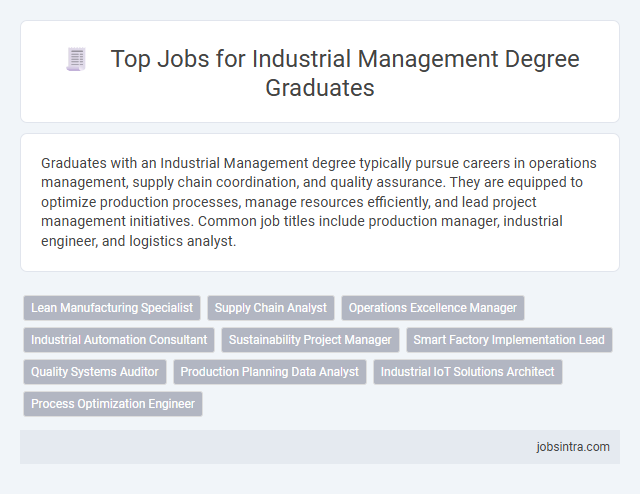 Top Jobs for Industrial Management Degree Graduates

Graduates with an Industrial Management degree typically pursue careers in operations management, supply chain coordination, and quality assurance. They are equipped to optimize production processes, manage resources efficiently, and lead project management initiatives. Common job titles include production manager, industrial engineer, and logistics analyst.

Lean Manufacturing Specialist
Supply Chain Analyst
Operations Excellence Manager
Industrial Automation Consultant
Sustainability Project Manager
Smart Factory Implementation Lead
Quality Systems Auditor
Production Planning Data Analyst
Industrial IoT Solutions Architect
Process Optimization Engineer

jobsintra.com