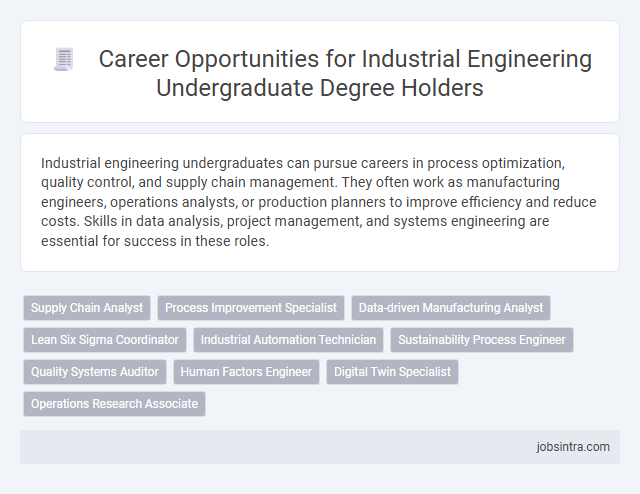 Career Opportunities for Industrial Engineering Undergraduate Degree Holders

Industrial engineering undergraduates can pursue careers in process optimization, quality control, and supply chain management. They often work as manufacturing engineers, operations analysts, or production planners to improve efficiency and reduce costs. Skills in data analysis, project management, and systems engineering are essential for success in these roles.

Supply Chain Analyst
Process Improvement Specialist
Data-driven Manufacturing Analyst
Lean Six Sigma Coordinator
Industrial Automation Technician
Sustainability Process Engineer
Quality Systems Auditor
Human Factors Engineer
Digital Twin Specialist
Operations Research Associate

jobsintra.com