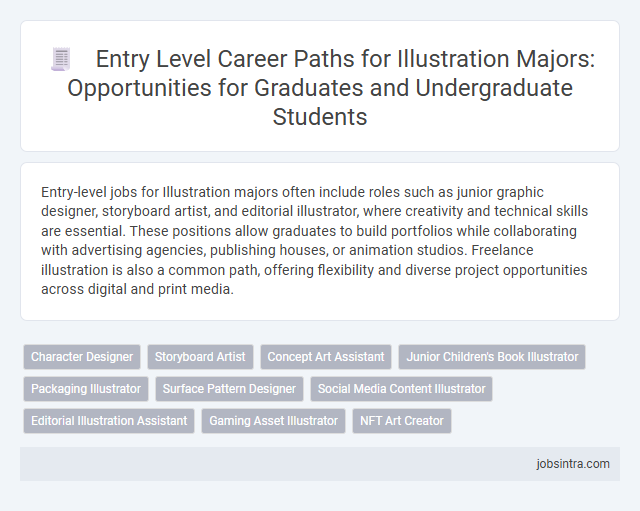 Entry Level Career Paths for Illustration Majors: Opportunities for Graduates and Undergraduate Students

Entry-level jobs for Illustration majors often include roles such as junior graphic designer, storyboard artist, and editorial illustrator, where creativity and technical skills are essential. These positions allow graduates to build portfolios while collaborating with advertising agencies, publishing houses, or animation studios. Freelance illustration is also a common path, offering flexibility and diverse project opportunities across digital and print media.

Character Designer
Storyboard Artist
Concept Art Assistant
Junior Children's Book Illustrator
Packaging Illustrator
Surface Pattern Designer
Social Media Content Illustrator
Editorial Illustration Assistant
Gaming Asset Illustrator
NFT Art Creator

jobsintra.com