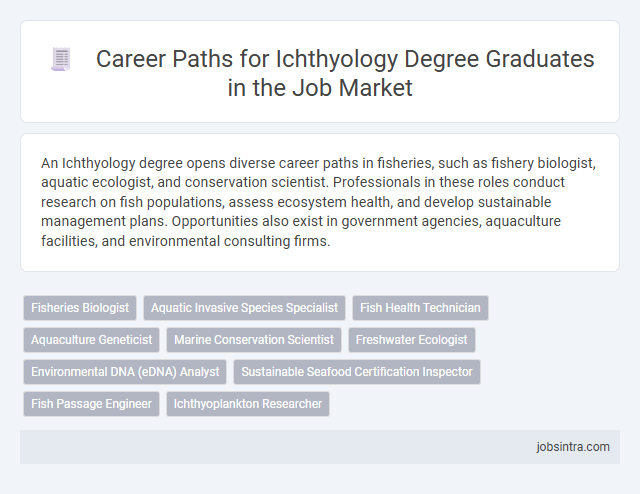 Career Paths for Ichthyology Degree Graduates in the Job Market

An Ichthyology degree opens diverse career paths in fisheries, such as fishery biologist, aquatic ecologist, and conservation scientist. Professionals in these roles conduct research on fish populations, assess ecosystem health, and develop sustainable management plans. Opportunities also exist in government agencies, aquaculture facilities, and environmental consulting firms.

Fisheries Biologist
Aquatic Invasive Species Specialist
Fish Health Technician
Aquaculture Geneticist
Marine Conservation Scientist
Freshwater Ecologist
Environmental DNA (eDNA) Analyst
Sustainable Seafood Certification Inspector
Fish Passage Engineer
Ichthyoplankton Researcher

jobsintra.com