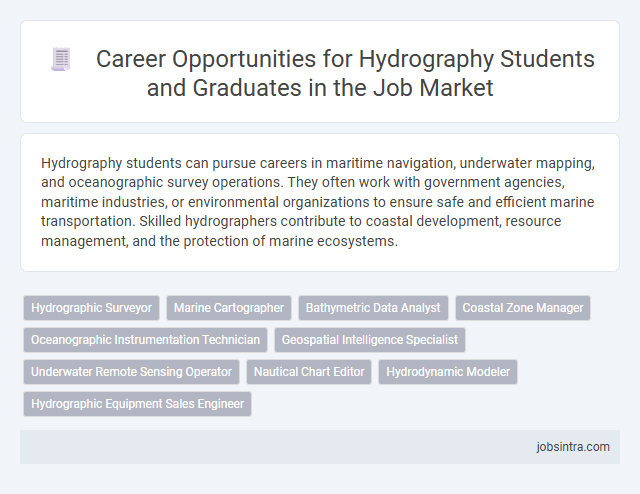 Career Opportunities for Hydrography Students and Graduates in the Job Market

Hydrography students can pursue careers in maritime navigation, underwater mapping, and oceanographic survey operations. They often work with government agencies, maritime industries, or environmental organizations to ensure safe and efficient marine transportation. Skilled hydrographers contribute to coastal development, resource management, and the protection of marine ecosystems.

Hydrographic Surveyor

Marine Cartographer

Bathymetric Data Analyst

Coastal Zone Manager

Oceanographic Instrumentation Technician

Geospatial Intelligence Specialist

Underwater Remote Sensing Operator

Nautical Chart Editor

Hydrodynamic Modeler

Hydrographic Equipment Sales Engineer

jobsintra.com