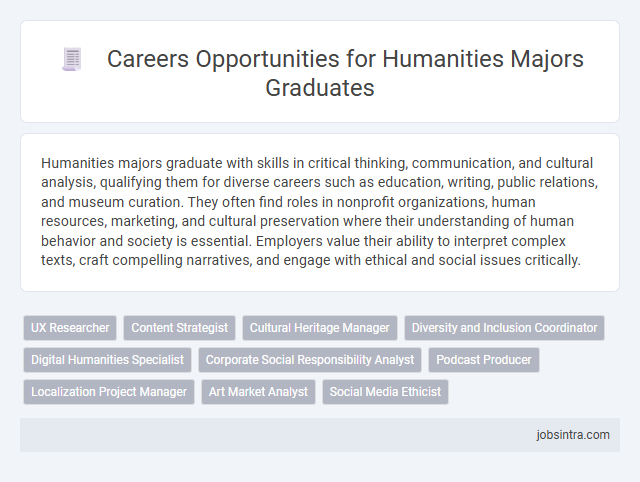 Careers Opportunities for Humanities Majors Graduates

Humanities majors graduate with skills in critical thinking, communication, and cultural analysis, qualifying them for diverse careers such as education, writing, public relations, and museum curation. They often find roles in nonprofit organizations, human resources, marketing, and cultural preservation where their understanding of human behavior and society is essential. Employers value their ability to interpret complex texts, craft compelling narratives, and engage with ethical and social issues critically.

UX Researcher
Content Strategist
Cultural Heritage Manager
Diversity and Inclusion Coordinator
Digital Humanities Specialist
Corporate Social Responsibility Analyst
Podcast Producer
Localization Project Manager
Art Market Analyst
Social Media Ethicist

jobsintra.com