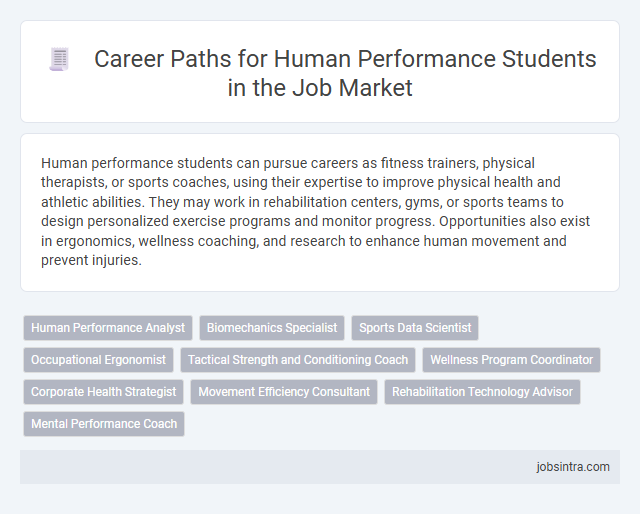 Career Paths for Human Performance Students in the Job Market

Human performance students can pursue careers as fitness trainers, physical therapists, or sports coaches, using their expertise to improve physical health and athletic abilities. They may work in rehabilitation centers, gyms, or sports teams to design personalized exercise programs and monitor progress. Opportunities also exist in ergonomics, wellness coaching, and research to enhance human movement and prevent injuries.

Human Performance Analyst
Biomechanics Specialist
Sports Data Scientist
Occupational Ergonomist
Tactical Strength and Conditioning Coach
Wellness Program Coordinator
Corporate Health Strategist
Movement Efficiency Consultant
Rehabilitation Technology Advisor
Mental Performance Coach

jobsintra.com