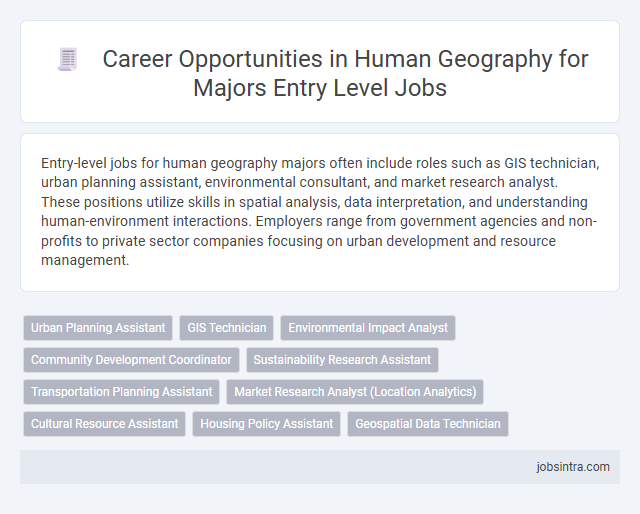 Career Opportunities in Human Geography for Majors Entry Level Jobs

Entry-level jobs for human geography majors often include roles such as GIS technician, urban planning assistant, environmental consultant, and market research analyst. These positions utilize skills in spatial analysis, data interpretation, and understanding human-environment interactions. Employers range from government agencies and non-profits to private sector companies focusing on urban development and resource management.

Urban Planning Assistant
GIS Technician
Environmental Impact Analyst
Community Development Coordinator
Sustainability Research Assistant
Transportation Planning Assistant
Market Research Analyst (Location Analytics)
Cultural Resource Assistant
Housing Policy Assistant
Geospatial Data Technician

jobsintra.com