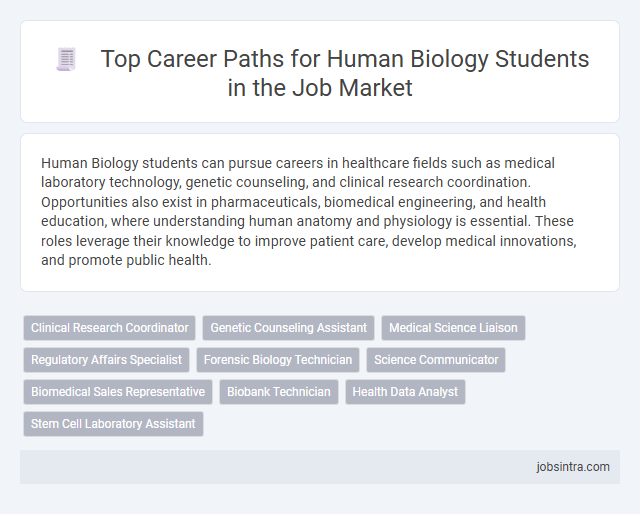 Top Career Paths for Human Biology Students in the Job Market

Human Biology students can pursue careers in healthcare fields such as medical laboratory technology, genetic counseling, and clinical research coordination. Opportunities also exist in pharmaceuticals, biomedical engineering, and health education, where understanding human anatomy and physiology is essential. These roles leverage their knowledge to improve patient care, develop medical innovations, and promote public health.

Clinical Research Coordinator
Genetic Counseling Assistant
Medical Science Liaison
Regulatory Affairs Specialist
Forensic Biology Technician
Science Communicator
Biomedical Sales Representative
Biobank Technician
Health Data Analyst
Stem Cell Laboratory Assistant

jobsintra.com