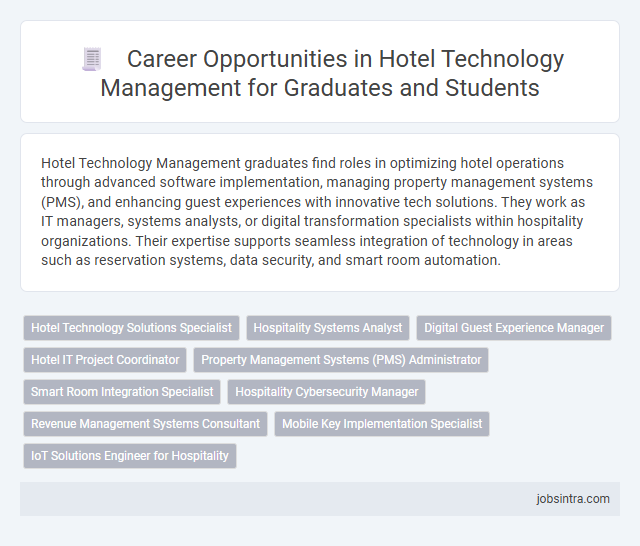 Career Opportunities in Hotel Technology Management for Graduates and Students

Hotel Technology Management graduates find roles in optimizing hotel operations through advanced software implementation, managing property management systems (PMS), and enhancing guest experiences with innovative tech solutions. They work as IT managers, systems analysts, or digital transformation specialists within hospitality organizations. Their expertise supports seamless integration of technology in areas such as reservation systems, data security, and smart room automation.

Hotel Technology Solutions Specialist
Hospitality Systems Analyst
Digital Guest Experience Manager
Hotel IT Project Coordinator
Property Management Systems (PMS) Administrator
Smart Room Integration Specialist
Hospitality Cybersecurity Manager
Revenue Management Systems Consultant
Mobile Key Implementation Specialist
IoT Solutions Engineer for Hospitality

jobsintra.com