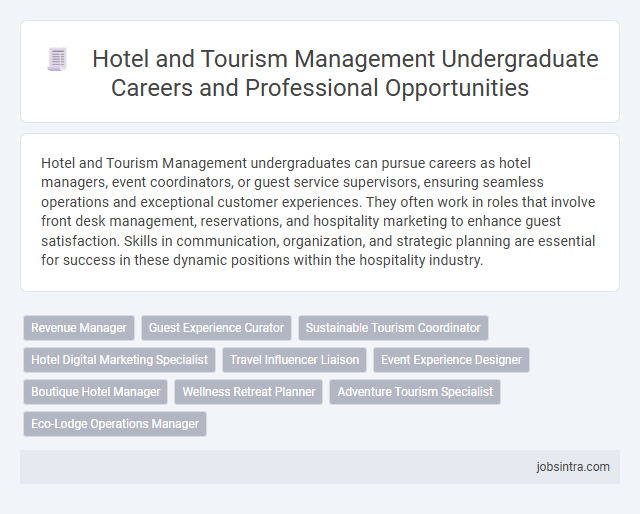 Hotel and Tourism Management Undergraduate Careers and Professional Opportunities

Hotel and Tourism Management undergraduates can pursue careers as hotel managers, event coordinators, or guest service supervisors, ensuring seamless operations and exceptional customer experiences. They often work in roles that involve front desk management, reservations, and hospitality marketing to enhance guest satisfaction. Skills in communication, organization, and strategic planning are essential for success in these dynamic positions within the hospitality industry.

Revenue Manager
Guest Experience Curator
Sustainable Tourism Coordinator
Hotel Digital Marketing Specialist
Travel Influencer Liaison
Event Experience Designer
Boutique Hotel Manager
Wellness Retreat Planner
Adventure Tourism Specialist
Eco-Lodge Operations Manager

jobsintra.com