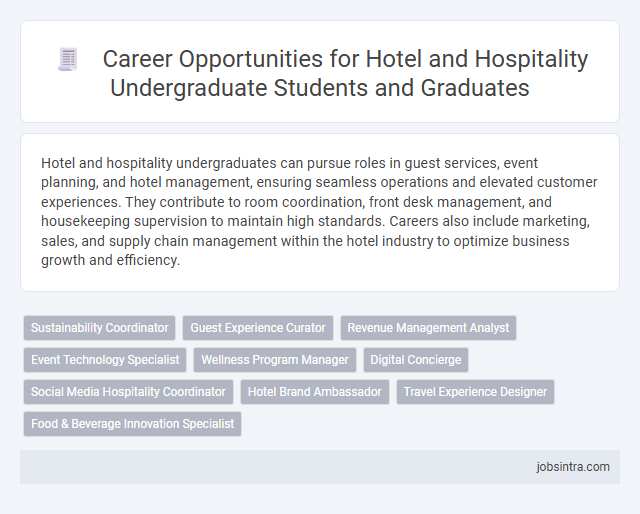 Career Opportunities for Hotel and Hospitality Undergraduate Students and Graduates

Hotel and hospitality undergraduates can pursue roles in guest services, event planning, and hotel management, ensuring seamless operations and elevated customer experiences. They contribute to room coordination, front desk management, and housekeeping supervision to maintain high standards. Careers also include marketing, sales, and supply chain management within the hotel industry to optimize business growth and efficiency.

Sustainability Coordinator
Guest Experience Curator
Revenue Management Analyst
Event Technology Specialist
Wellness Program Manager
Digital Concierge
Social Media Hospitality Coordinator
Hotel Brand Ambassador
Travel Experience Designer
Food & Beverage Innovation Specialist

jobsintra.com