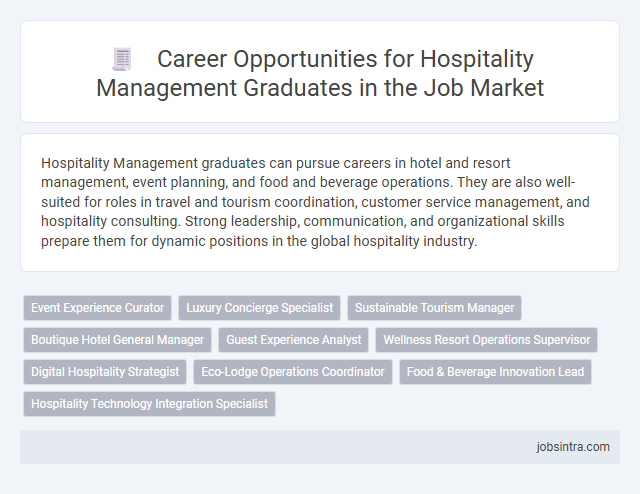 Career Opportunities for Hospitality Management Graduates in the Job Market

Hospitality Management graduates can pursue careers in hotel and resort management, event planning, and food and beverage operations. They are also well-suited for roles in travel and tourism coordination, customer service management, and hospitality consulting. Strong leadership, communication, and organizational skills prepare them for dynamic positions in the global hospitality industry.

Event Experience Curator
Luxury Concierge Specialist
Sustainable Tourism Manager
Boutique Hotel General Manager
Guest Experience Analyst
Wellness Resort Operations Supervisor
Digital Hospitality Strategist
Eco-Lodge Operations Coordinator
Food & Beverage Innovation Lead
Hospitality Technology Integration Specialist

jobsintra.com