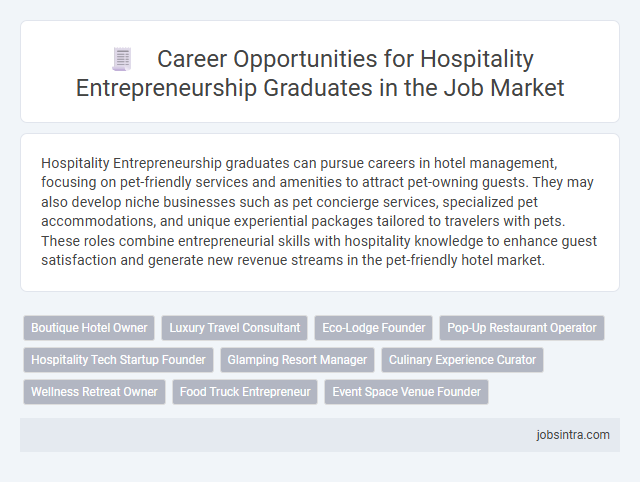 Career Opportunities for Hospitality Entrepreneurship Graduates in the Job Market

Hospitality Entrepreneurship graduates can pursue careers in hotel management, focusing on pet-friendly services and amenities to attract pet-owning guests. They may also develop niche businesses such as pet concierge services, specialized pet accommodations, and unique experiential packages tailored to travelers with pets. These roles combine entrepreneurial skills with hospitality knowledge to enhance guest satisfaction and generate new revenue streams in the pet-friendly hotel market.

Boutique Hotel Owner
Luxury Travel Consultant
Eco-Lodge Founder
Pop-Up Restaurant Operator
Hospitality Tech Startup Founder
Glamping Resort Manager
Culinary Experience Curator
Wellness Retreat Owner
Food Truck Entrepreneur
Event Space Venue Founder

jobsintra.com